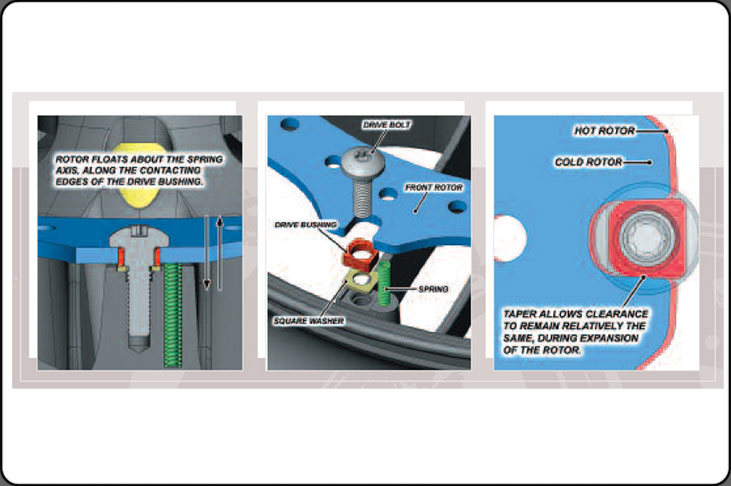 ROTOR FLOATS ABOUT THE SPRING AXIS, ALONG THE CONTACTING EDGES OF THE DRIVE BUSHING.

DRIVE BOLT

FRONT ROTOR

DRIVE BUSHING

SPRING

SQUARE WASHER

HOT ROTOR

COLD ROTOR

TAPER ALLOWS CLEARANCE TO REMAIN RELATIVELY THE SAME, DURING EXPANSION OF THE ROTOR.