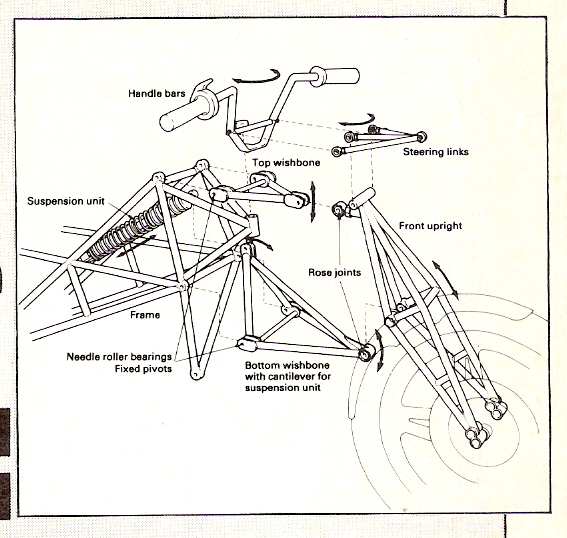 Handle bars

Steering links

Top wishbone

Suspension unit

Front upright

Rose joints

Frame

Needle roller bearings
Fixed pivots

Bottom wishbone with cantilever for suspension unit